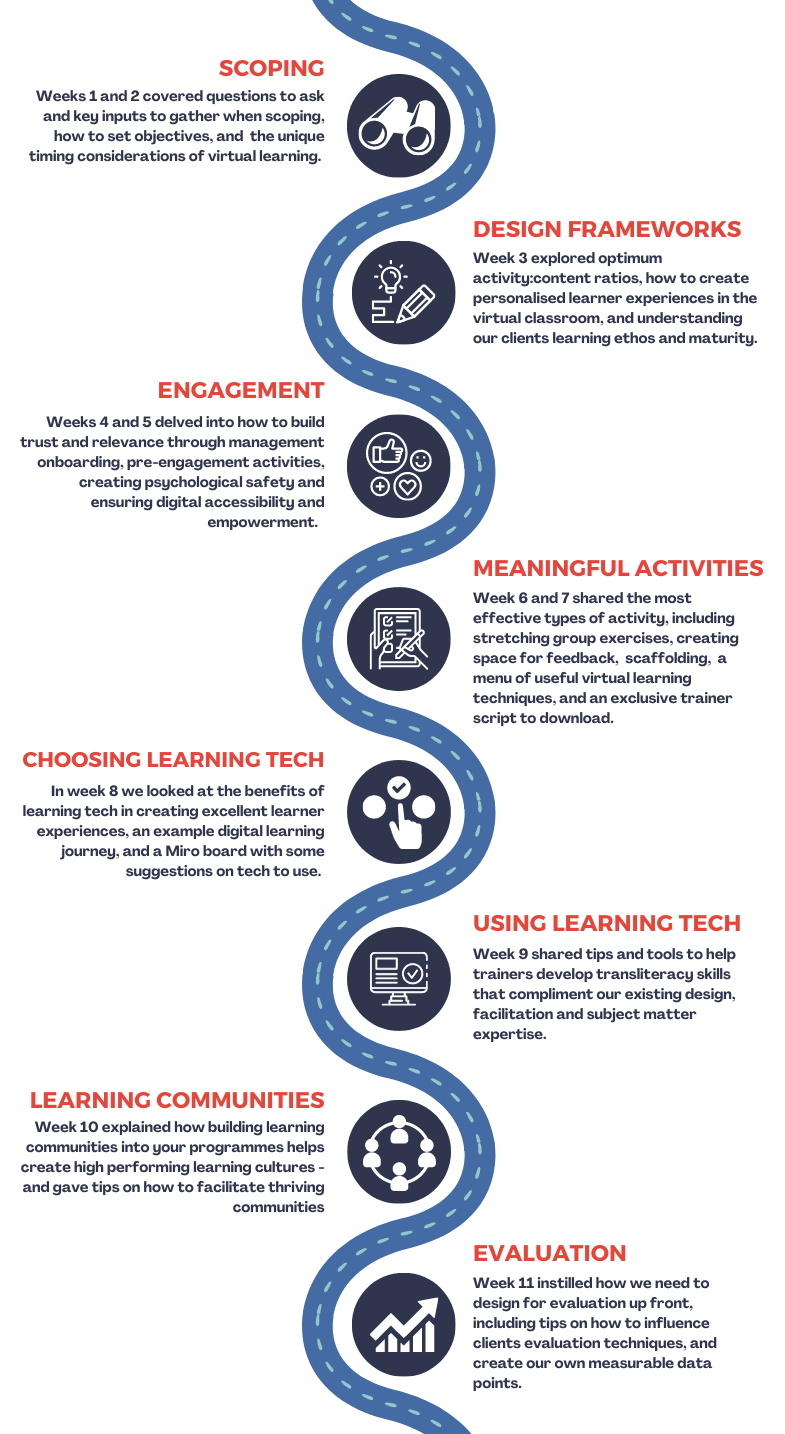 SCOPING

Weeks 1 and 2 covered questions to ask and key inputs to gather when scoping, how to set objectives, and the unique timing considerations of virtual learning.

DESIGN FRAMEWORKS

Week 3 explored optimum activity:content ratios, how to create personalised learner experiences in the virtual classroom, and understanding our clients learning ethos and maturity.

ENGAGEMENT

Weeks 4 and 5 delved into how to build trust and relevance through management onboarding, pre-engagement activities, creating psychological safety and ensuring digital accessibility and empowerment.

MEANINGFUL ACTIVITIES

Week 6 and 7 shared the most effective types of activity, including stretching group exercises, creating space for feedback, scaffolding, a menu of useful virtual learning techniques, and an exclusive trainer script to download.

CHOOSING LEARNING TECH

In week 8 we looked at the benefits of learning tech in creating excellent learner experiences, an example digital learning journey, and a Miro board with some suggestions on tech to use.

USING LEARNING TECH

Week 9 shared tips and tools to help trainers develop transliteracy skills that compliment our existing design, facilitation and subject matter expertise.

LEARNING COMMUNITIES

Week 10 explained how building learning communities into your programmes helps create high performing learning cultures - and gave tips on how to facilitate thriving communities

EVALUATION

Week 11 instilled how we need to design for evaluation up front, including tips on how to influence clients evaluation techniques, and create our own measurable data points.